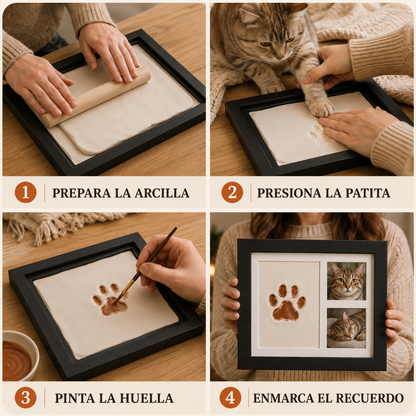 1 PREPARA LA ARCILLA

2 PRESIONA LA PATITA

3 PINTA LA HUELLA

4 ENMARCA EL RECUERDO